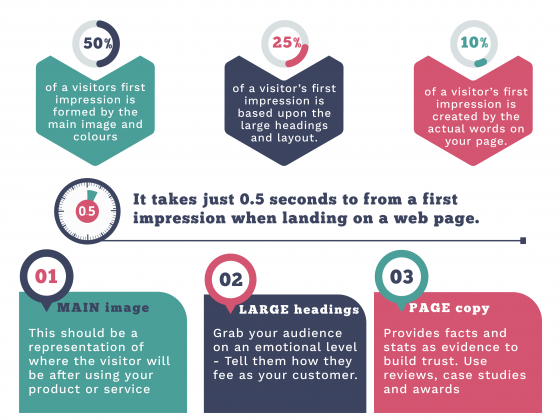 50%

of a visitors first impression is formed by the main image and colours

25%

of a visitor's first impression is based upon the large headings and layout.

10%

of a visitor's first impression is created by the actual words on your page.

0.5

It takes just 0.5 seconds to from a first impression when landing on a web page.

01

MAIN image

This should be a representation of where the visitor will be after using your product or service

02

LARGE headings

Grab your audience on an emotional level - Tell them how they fee as your customer.

03

PAGE copy

Provides facts and stats as evidence to build trust. Use reviews, case studies and awards